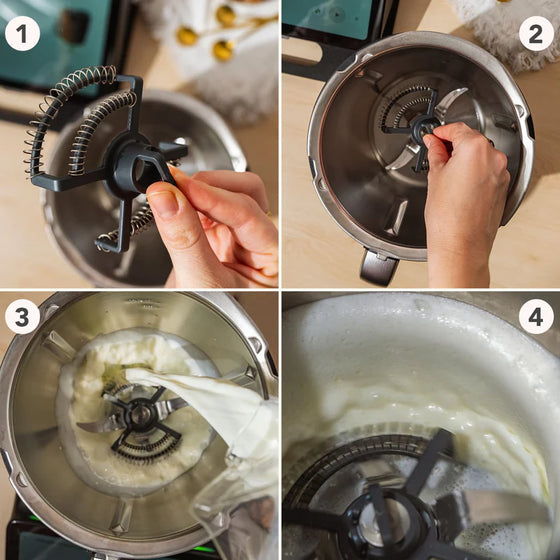 1

2

3

4