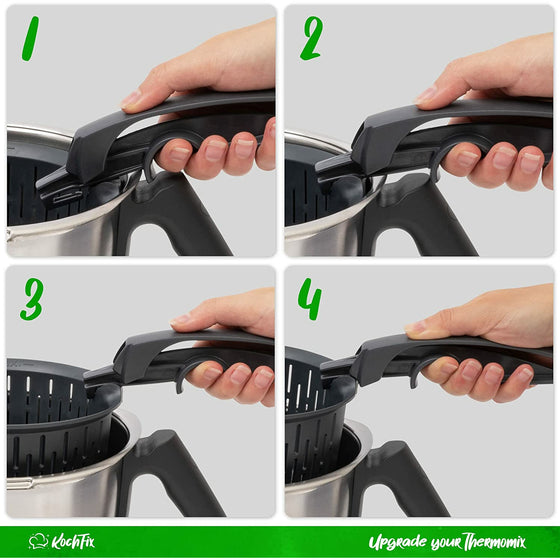 1

2

3

4

KochFix

Upgrade your Thermomix